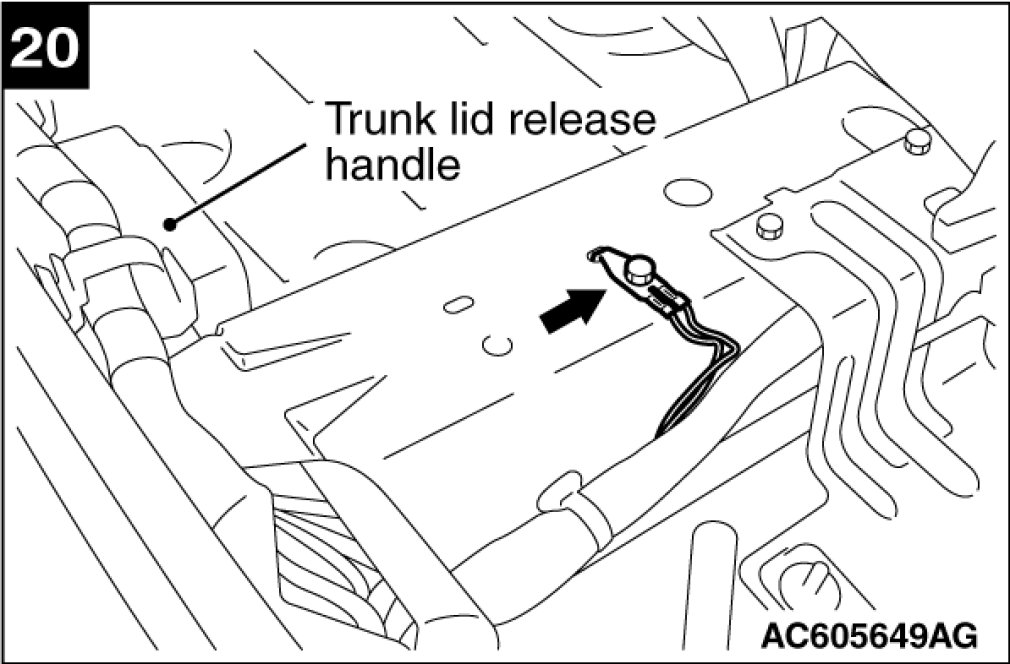 20

Trunk lid release handle

AC605649AG