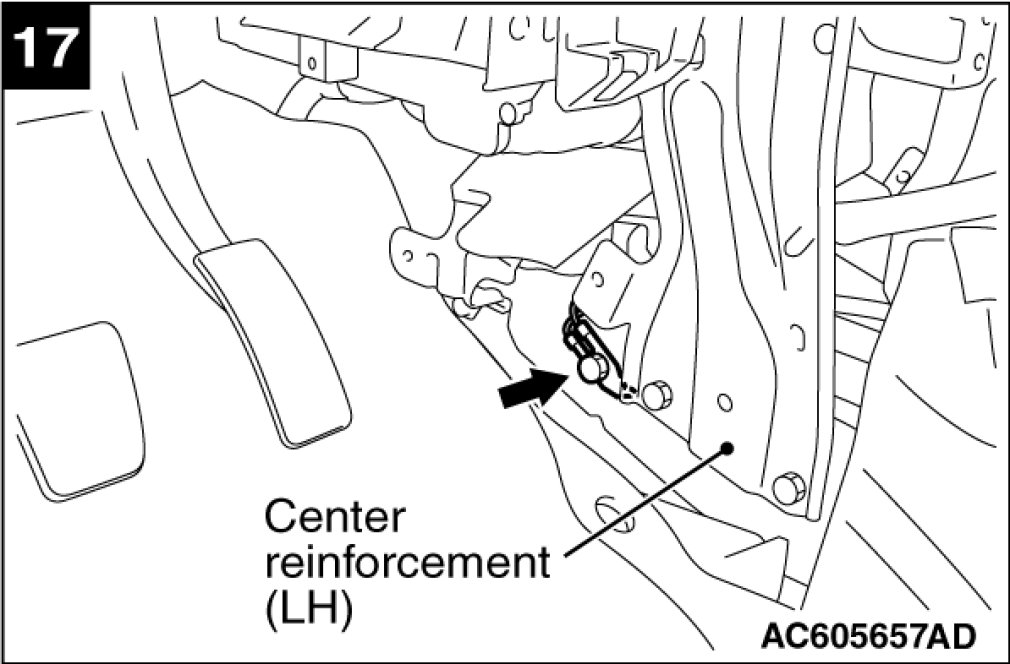 17

Center reinforcement (LH)

AC605657AD