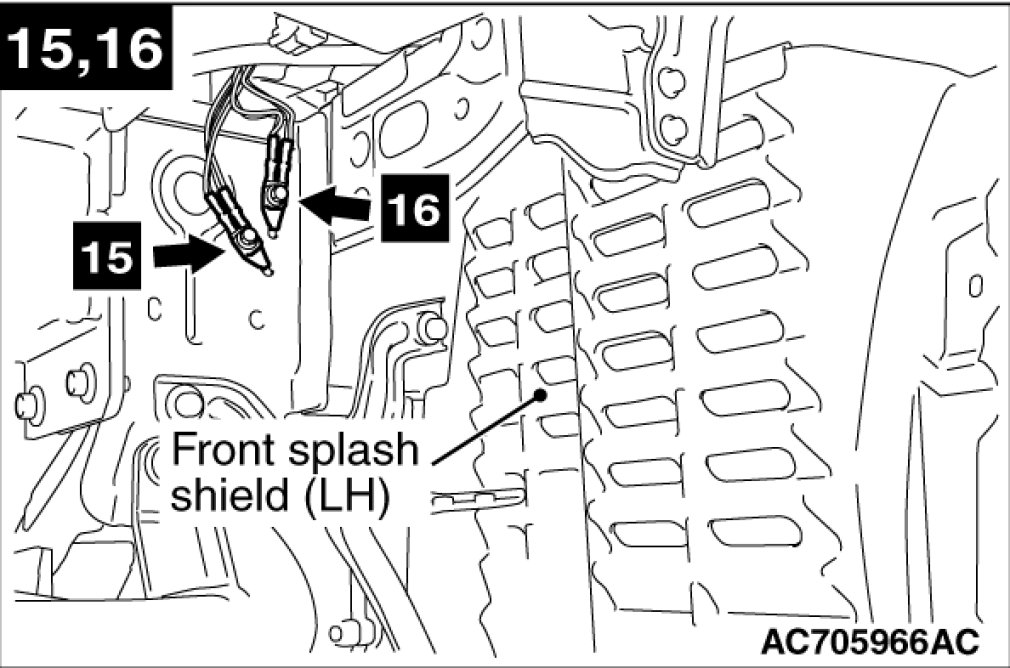 15,16

16

15

Front splash shield (LH)

AC705966AC