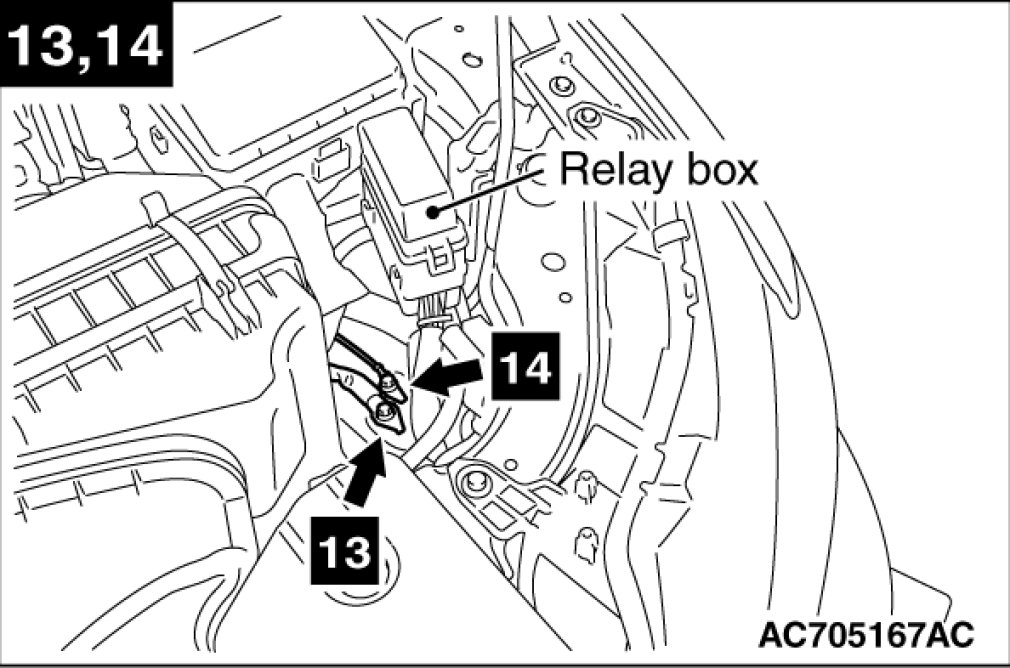 13,14

Relay box

14

13

AC705167AC