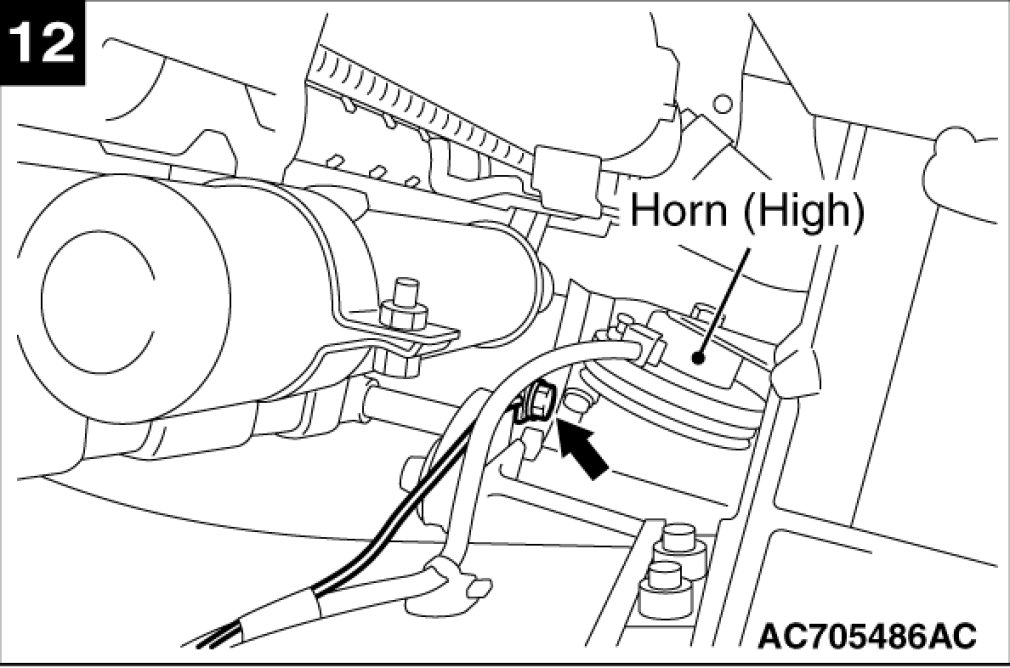 12

Horn (High)

AC705486AC