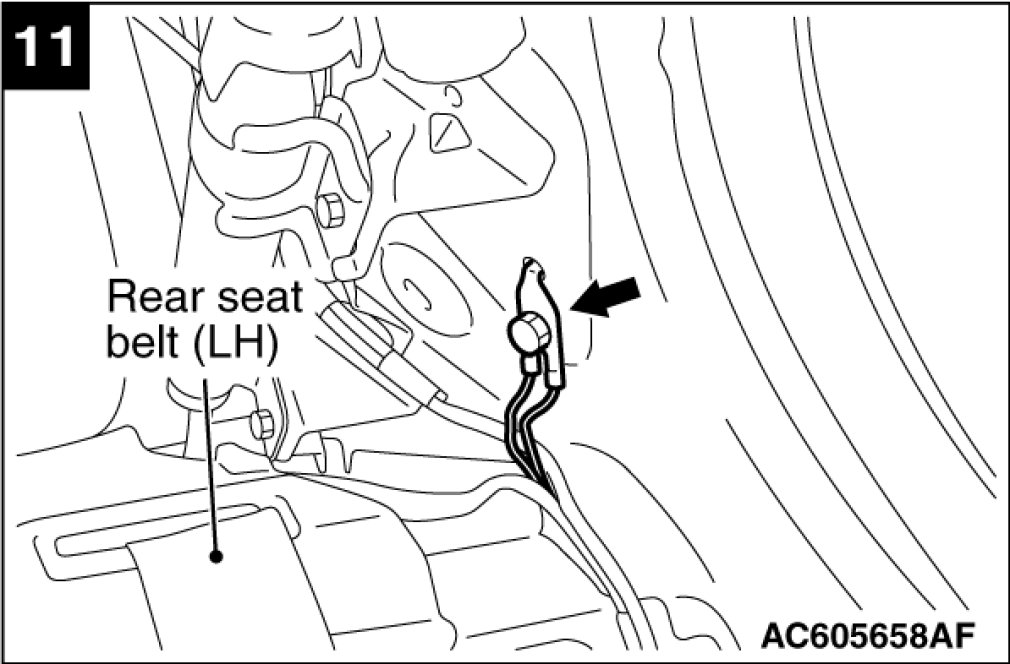 11

Rear seat belt (LH)

AC605658AF