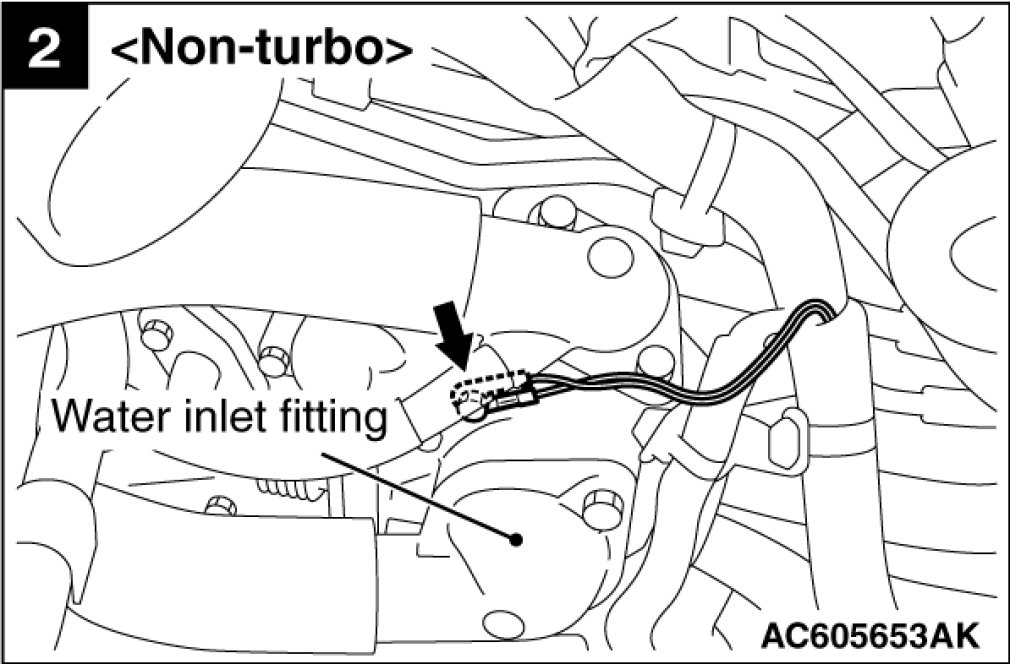 2 <Non-turbo>

Water inlet fitting

AC605653AK