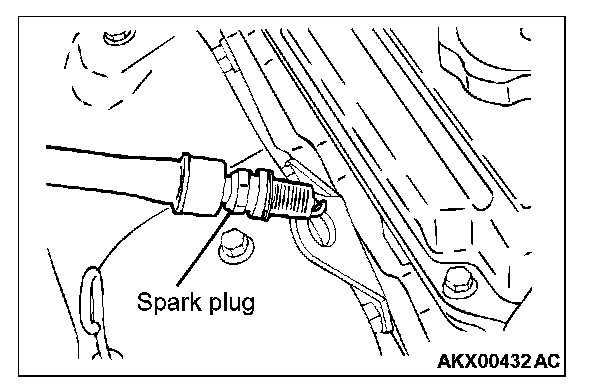 Spark plug

AKX00432 AC