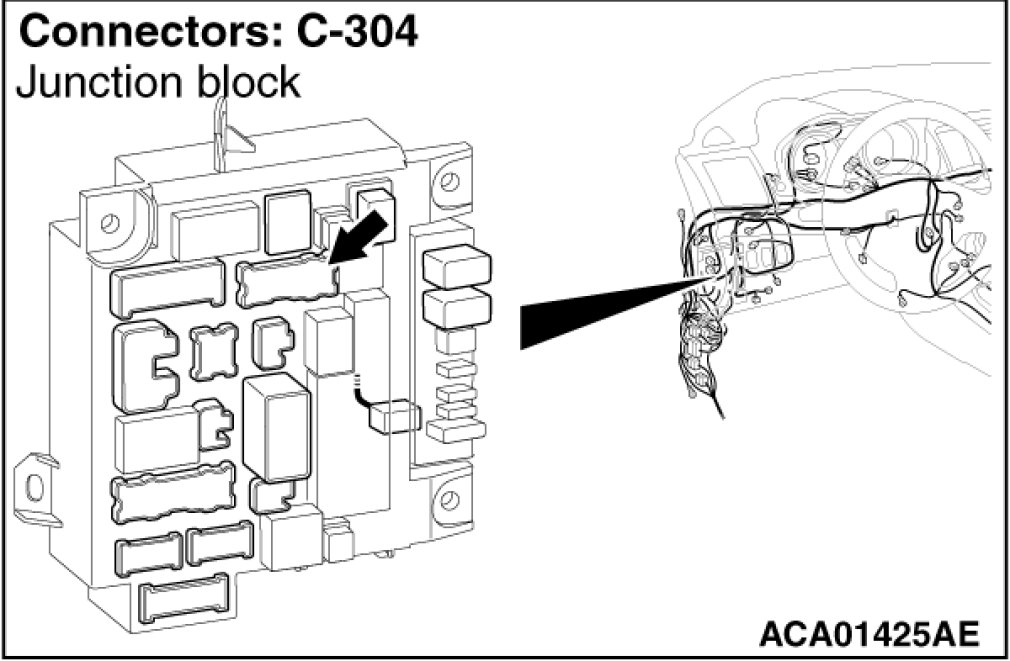 Connectors: C-304
Junction block

ACA01425AE