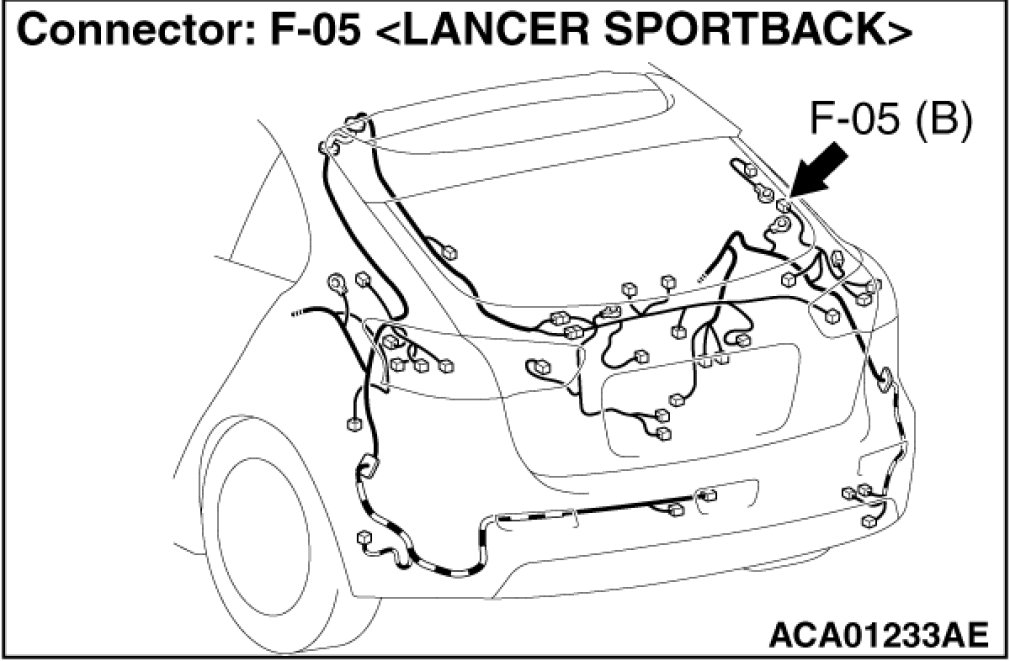 Connector: F-05 <LANCER SPORTBACK>

F-05 (B)

ACA01233AE