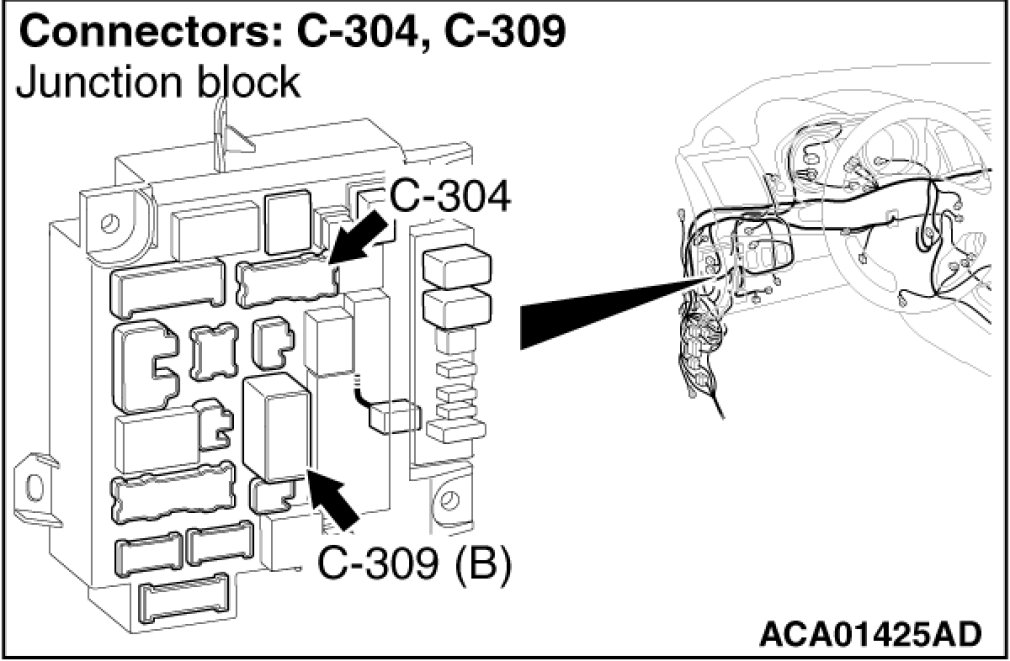 Connectors: C-304, C-309
Junction block

C-304

C-309 (B)

ACA01425AD