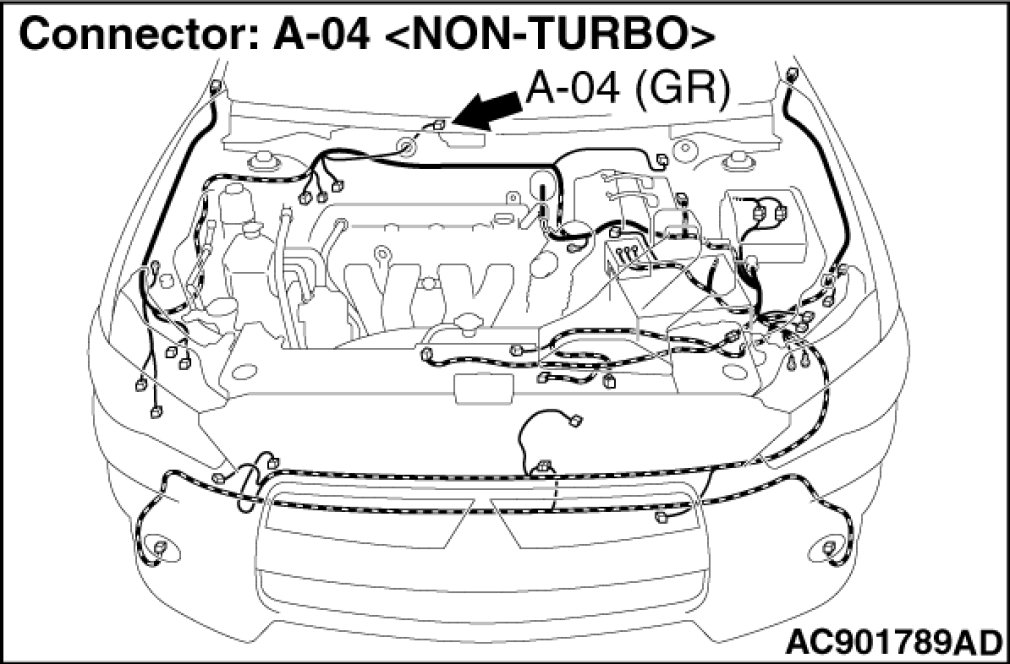 Connector: A-04 <NON-TURBO>

A-04 (GR)

AC901789AD