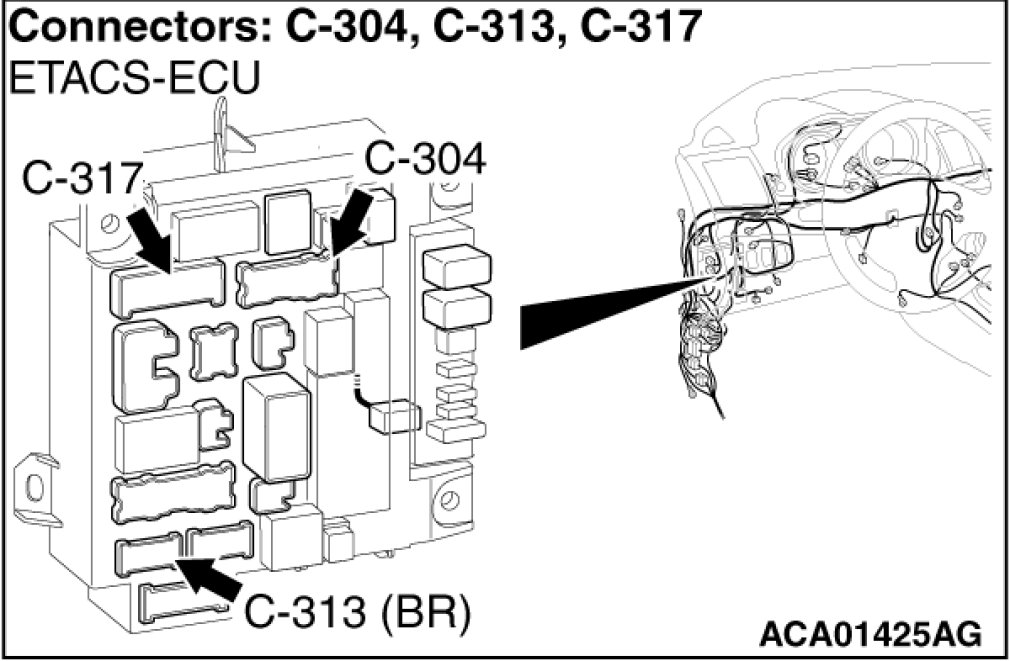 Connectors: C-304, C-313, C-317
ETACS-ECU

C-317
C-304
C-313 (BR)
ACA01425AG