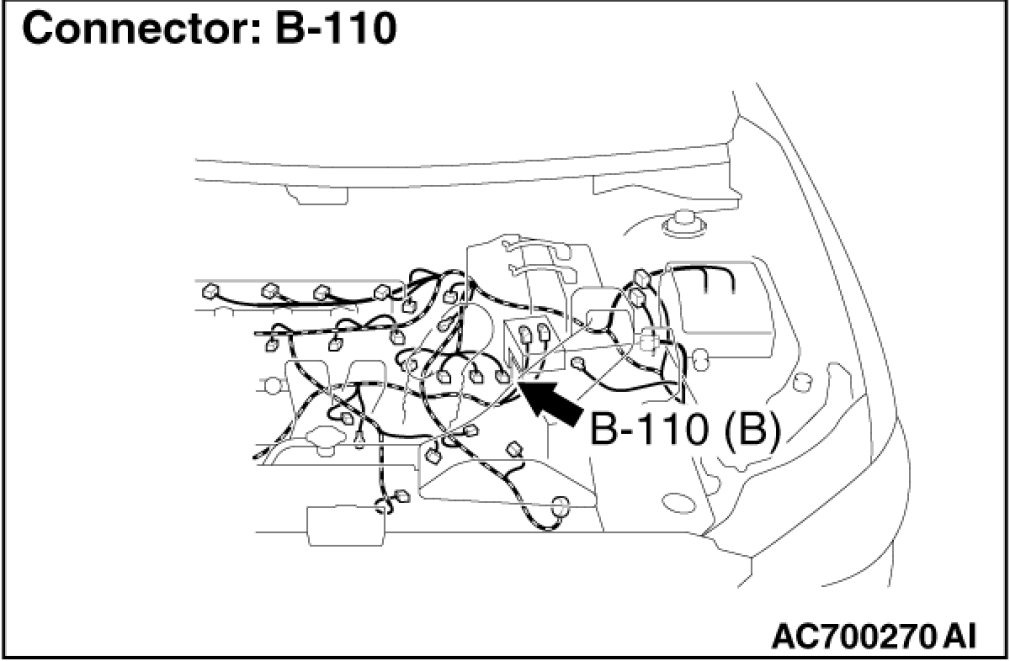 Connector: B-110

B-110 (B)

AC700270 AI