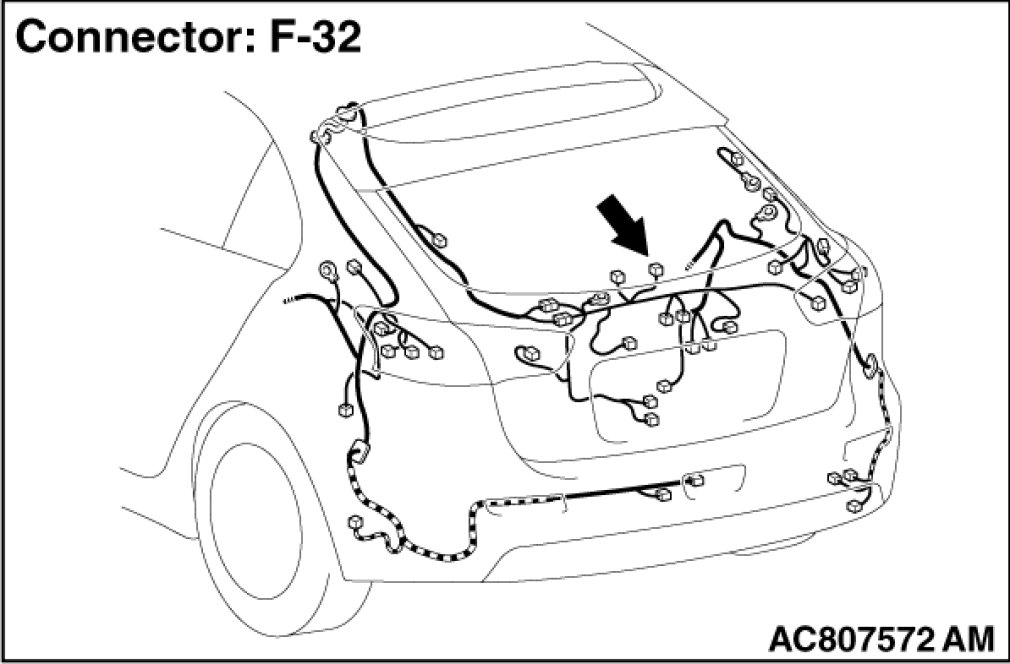 Connector: F-32

AC807572 AM