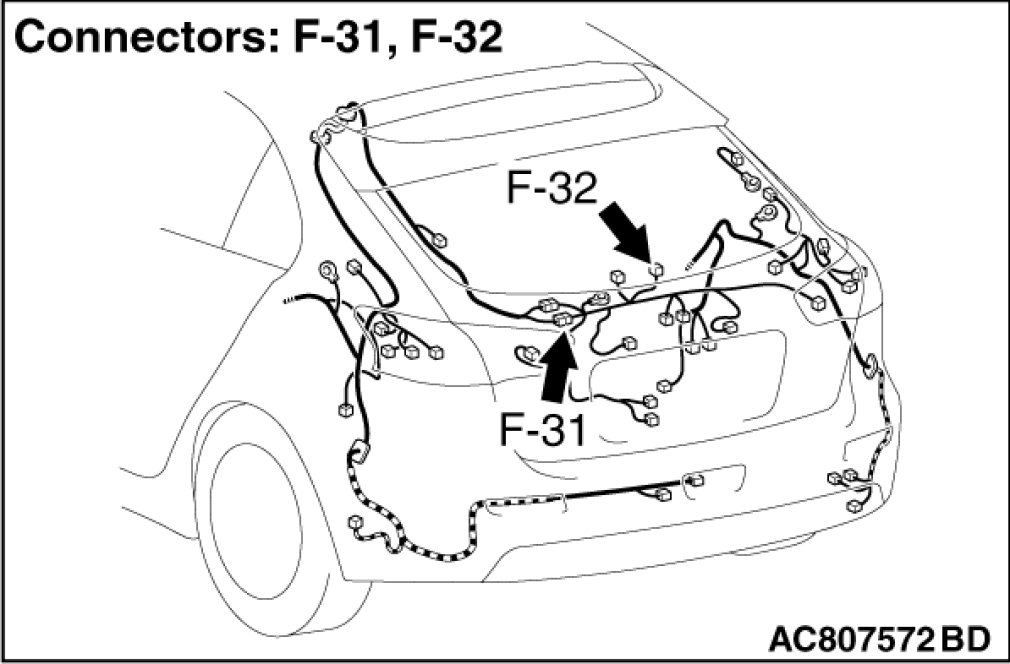 Connectors: F-31, F-32

F-32

F-31

AC807572 BD