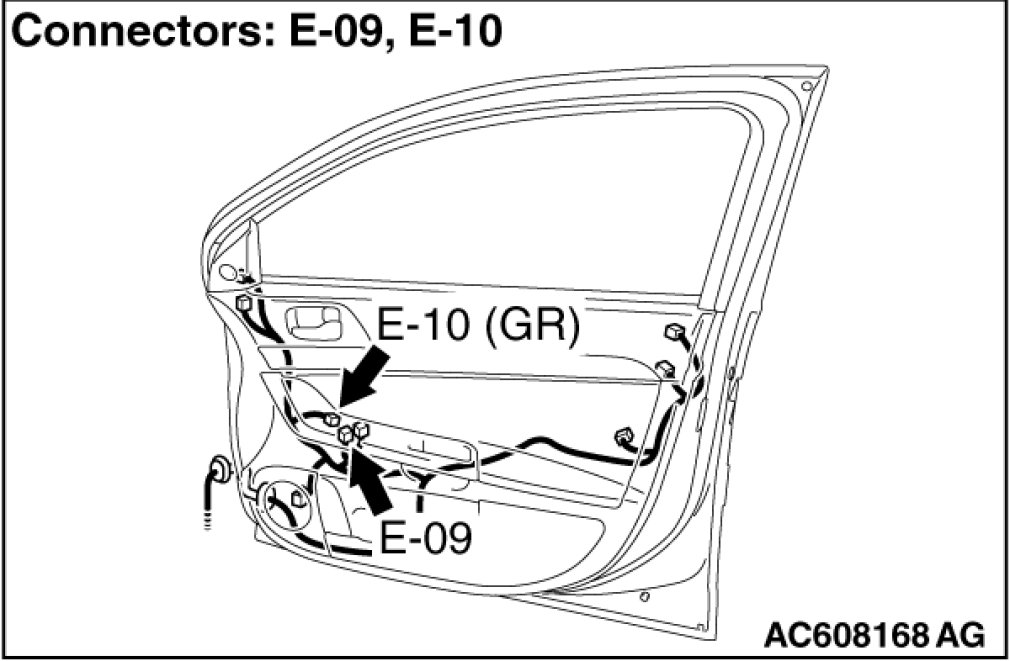 Connectors: E-09, E-10

E-10 (GR)

E-09

AC608168 AG