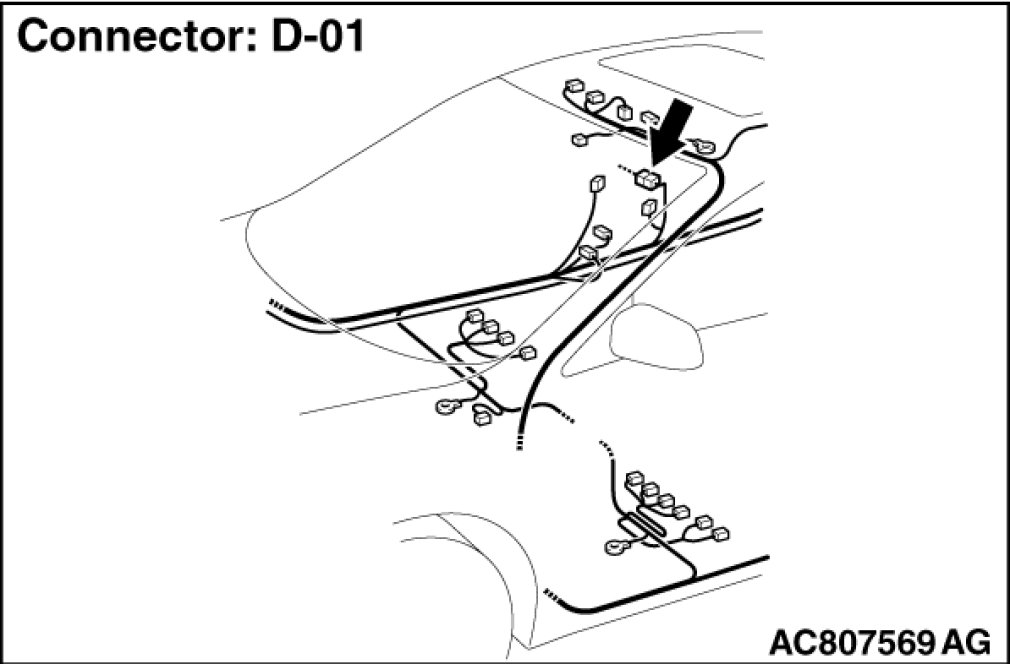 Connector: D-01

AC807569 AG