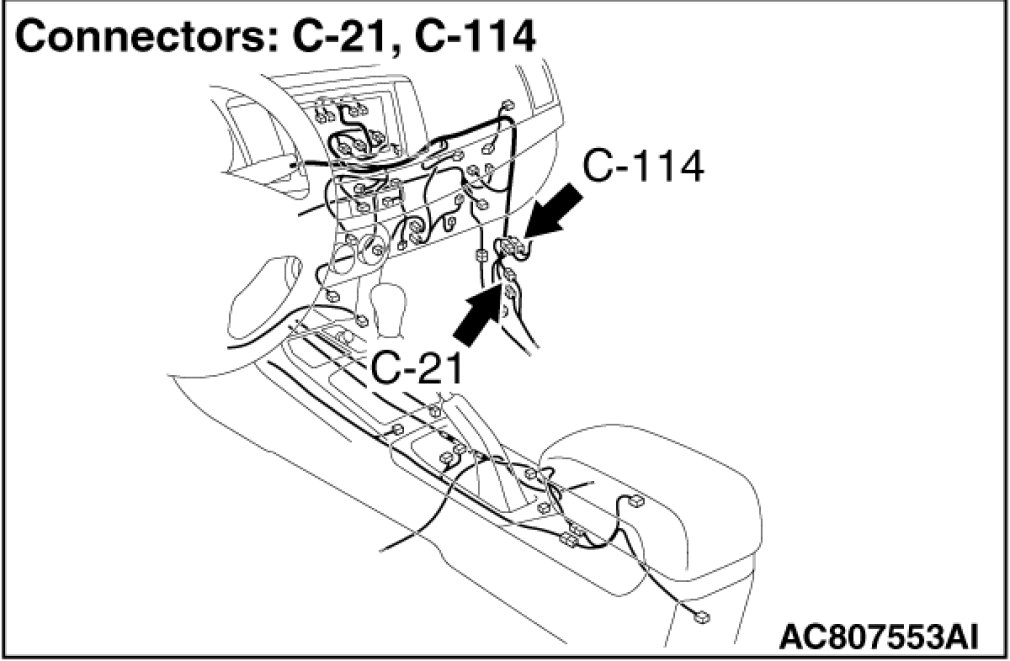 Connectors: C-21, C-114

C-114

C-21

AC807553AI