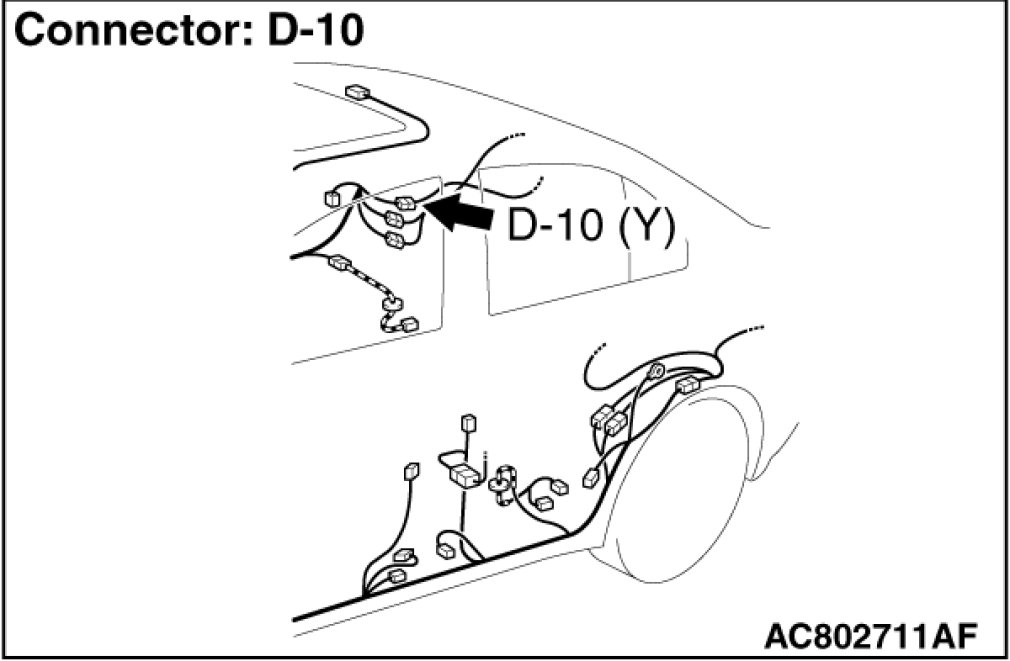 Connector: D-10

D-10 (Y)

AC802711AF