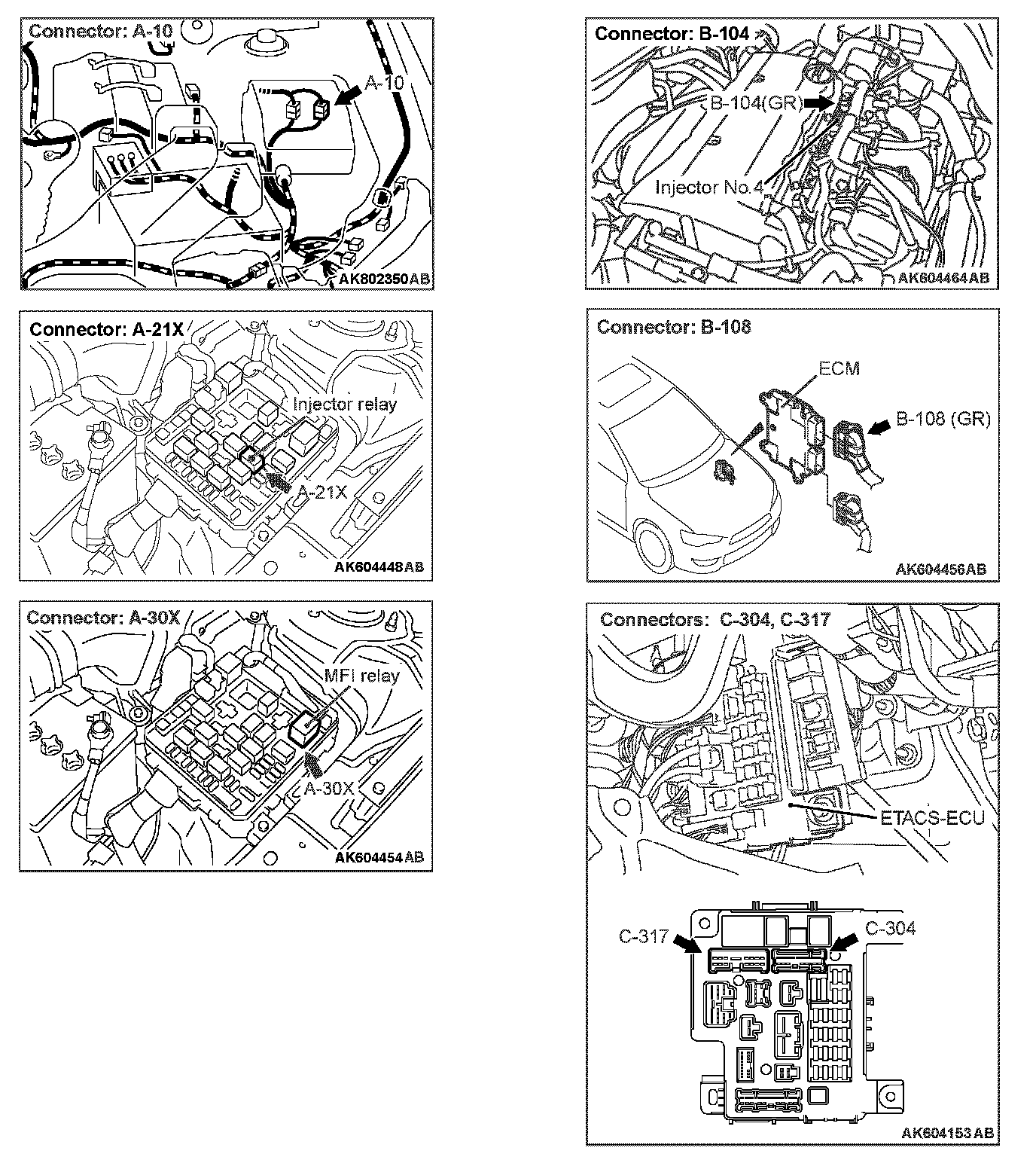 Connector: A-10
A-10
AK802350AB

Connector: A-21X
Injector relay
A-21X
AK604448AB

Connector: A-30X
MFI relay
A-30X
AK604454AB

Connector: B-104
B-104(GR)
Injector No.4
AK604464AB

Connector: B-108
ECM
B-108 (GR)
AK604456AB

Connectors: C-304, C-317
ETACS-ECU
C-317
C-304
AK604153AB