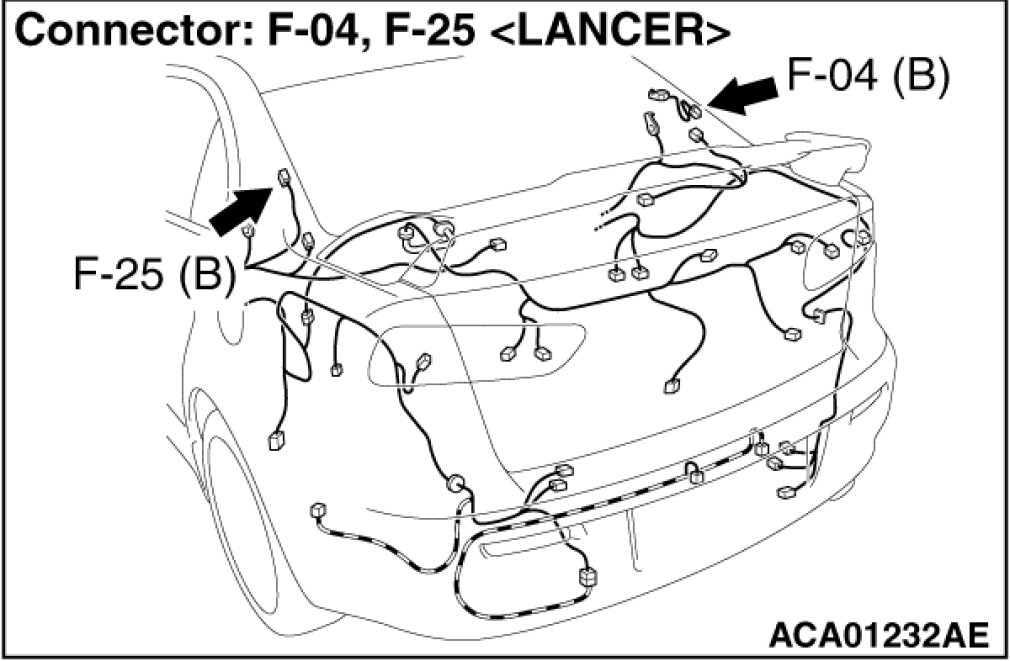 Connector: F-04, F-25 <LANCER>

F-04 (B)

F-25 (B)

ACA01232AE