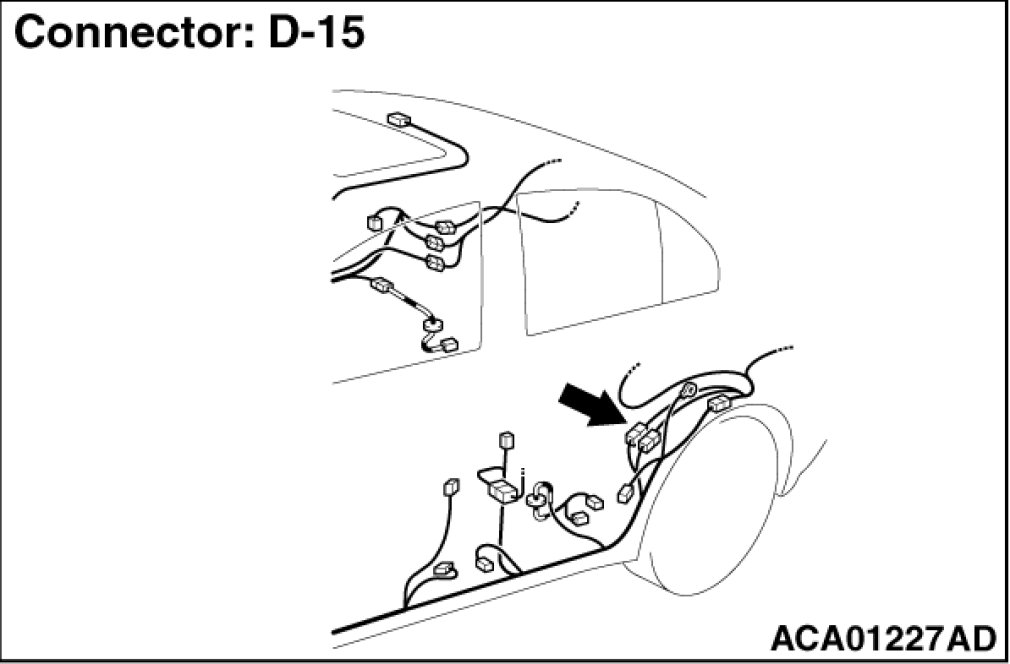 Connector: D-15

ACA01227AD