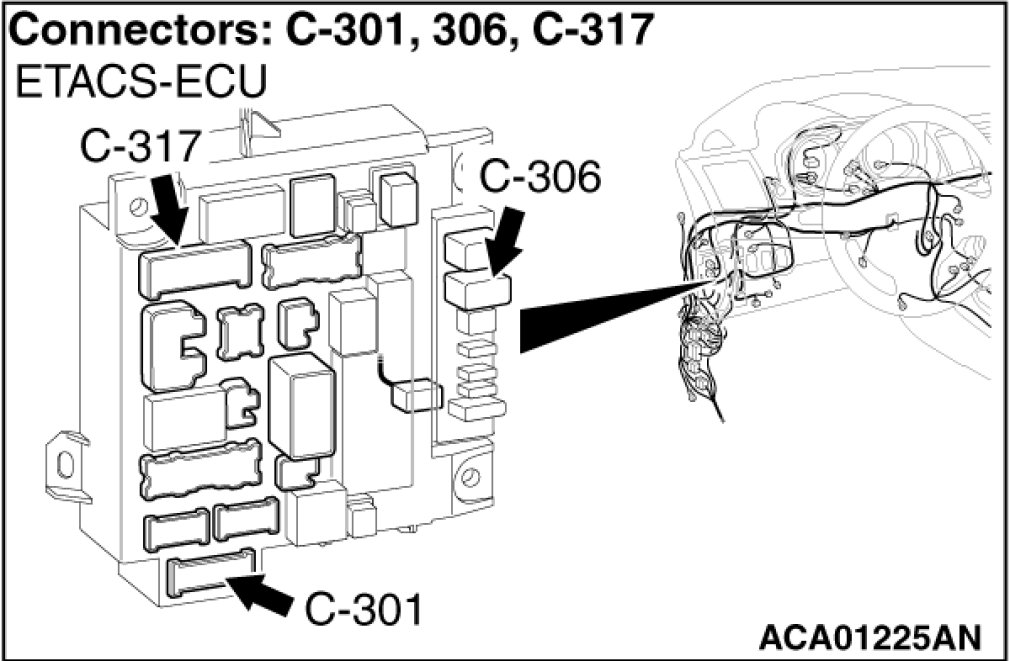 Connectors: C-301, 306, C-317
ETACS-ECU
C-317
C-306
C-301
ACA01225AN