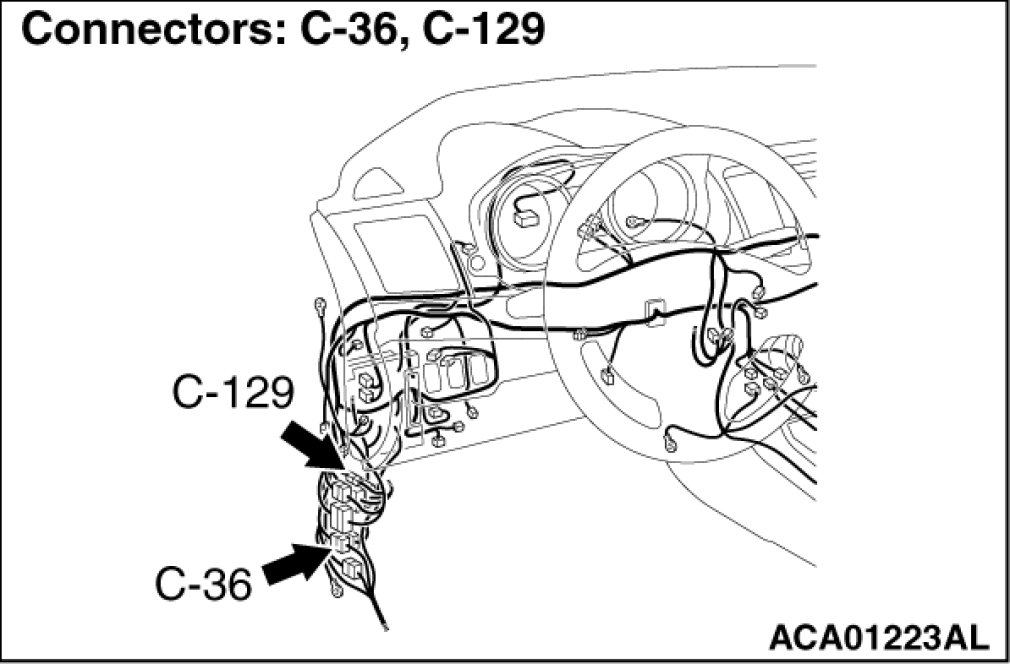 Connectors: C-36, C-129

C-129

C-36

ACA01223AL