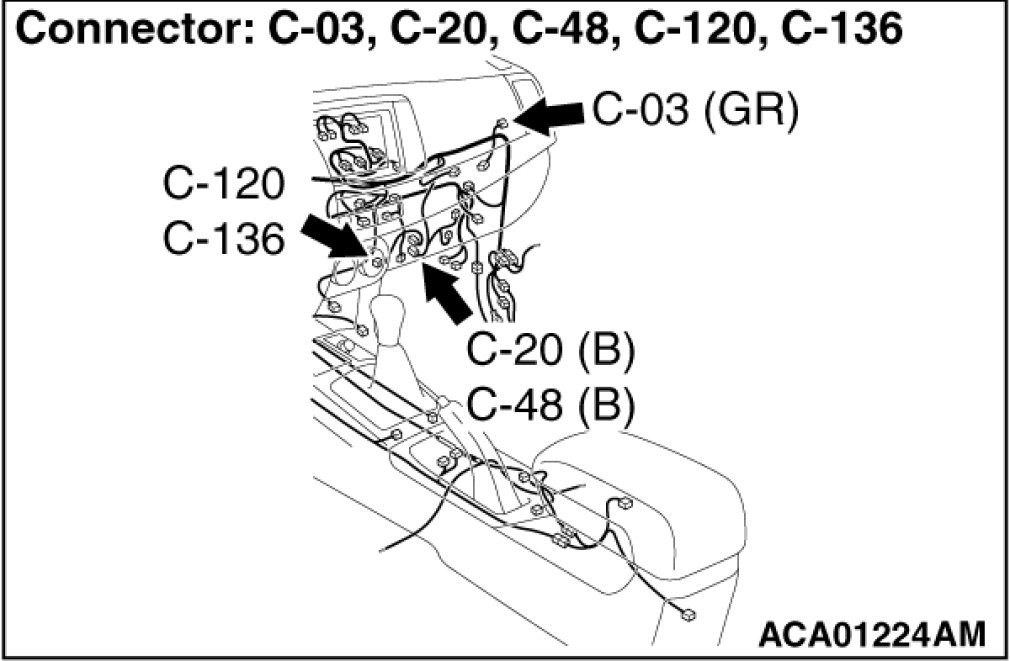 Connector: C-03, C-20, C-48, C-120, C-136

C-03 (GR)

C-120
C-136

C-20 (B)
C-48 (B)

ACA01224AM