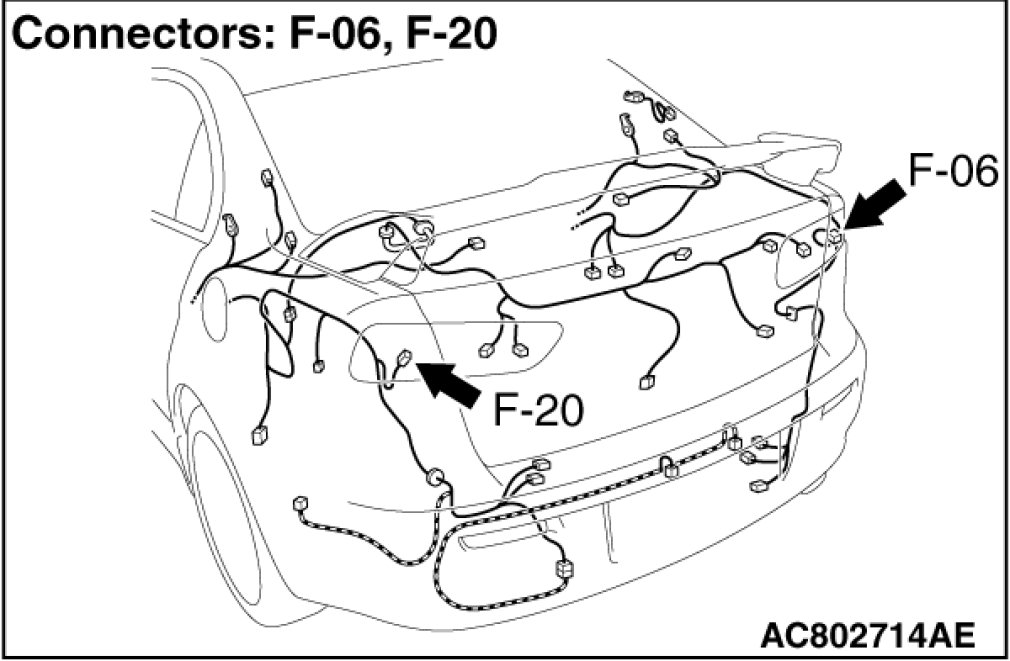 Connectors: F-06, F-20

F-06

F-20

AC802714AE