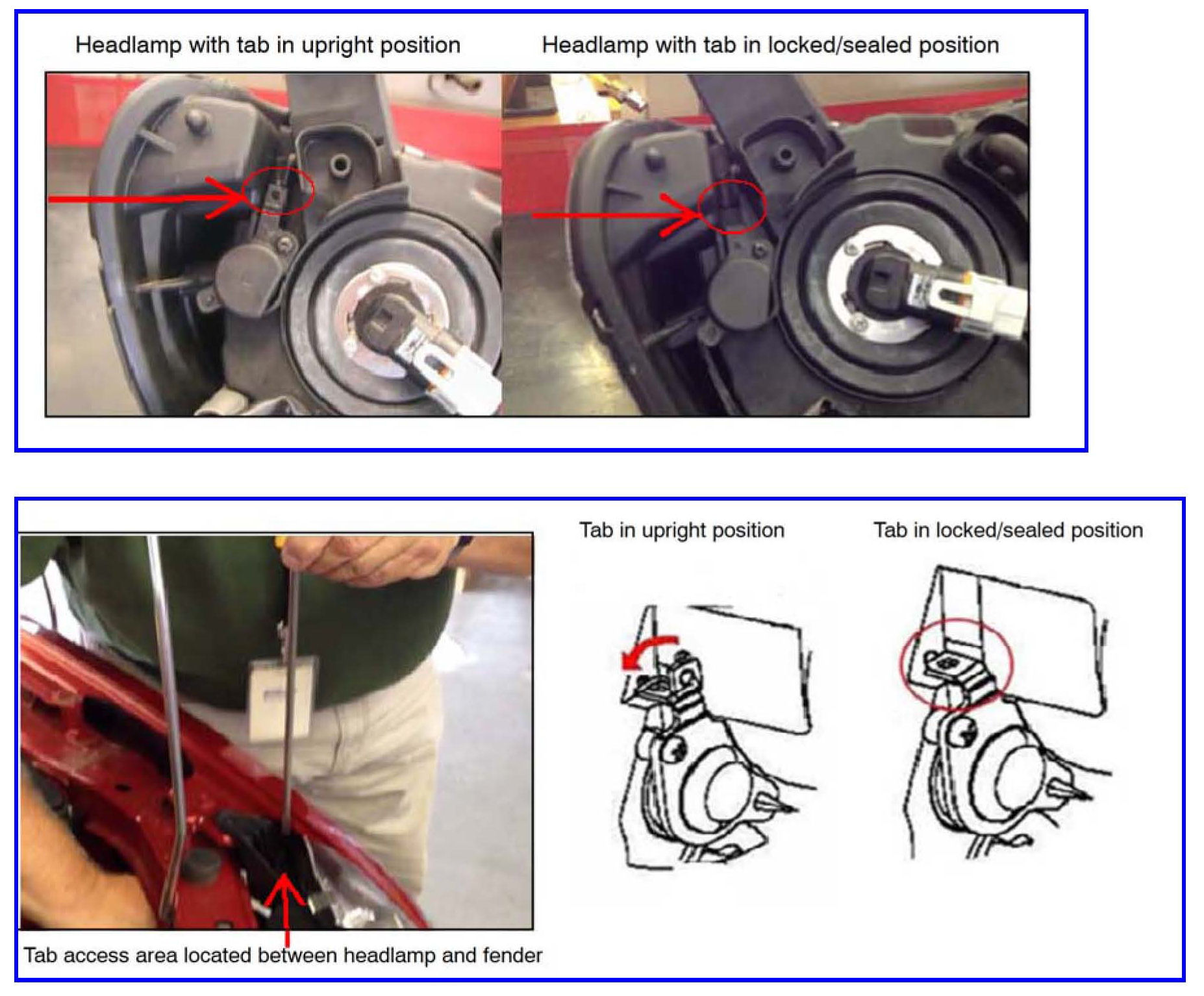 Headlamp with tab in upright position

Headlamp with tab in locked/sealed position

Tab in upright position

Tab in locked/sealed position

Tab access area located between headlamp and fender