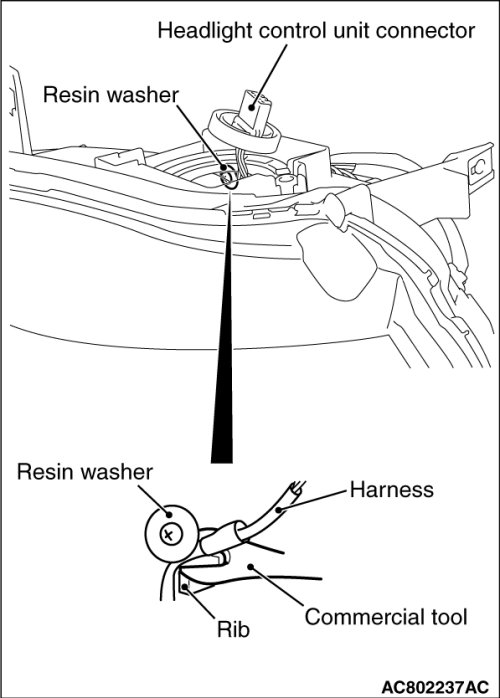 Headlight control unit connector

Resin washer

Resin washer

Harness

Commercial tool

Rib

AC802237AC