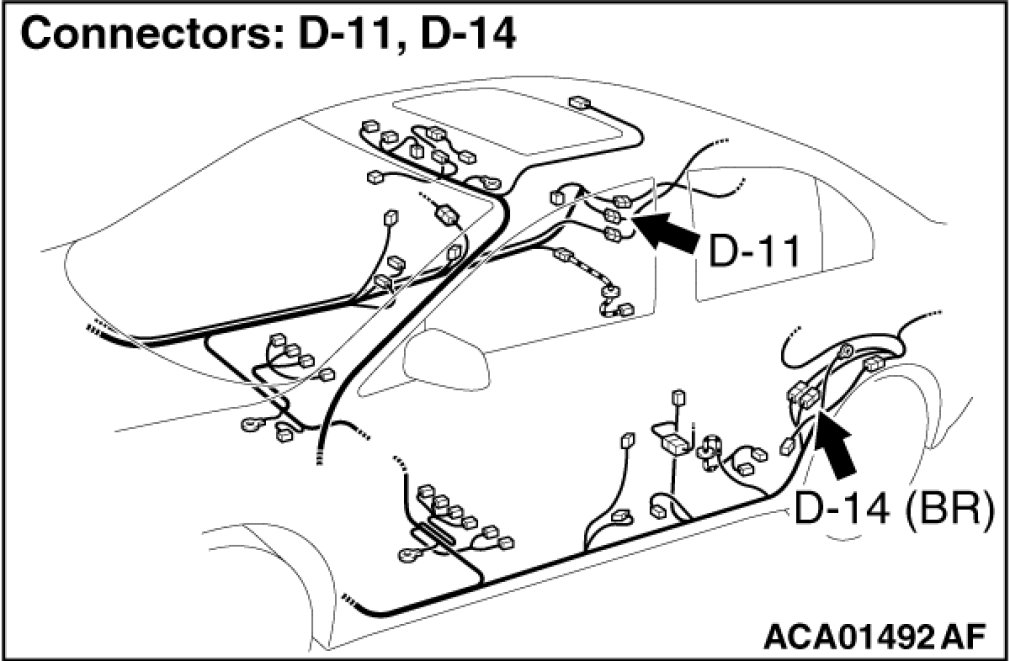 Connectors: D-11, D-14

D-11

D-14 (BR)

ACA01492 AF