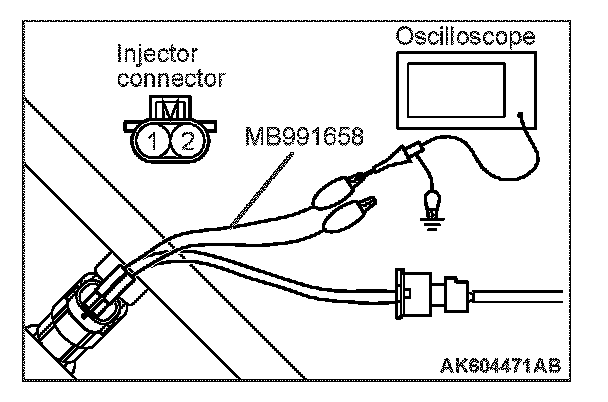 Injector connector

1 2

Oscilloscope

MB991658

AK604471AB