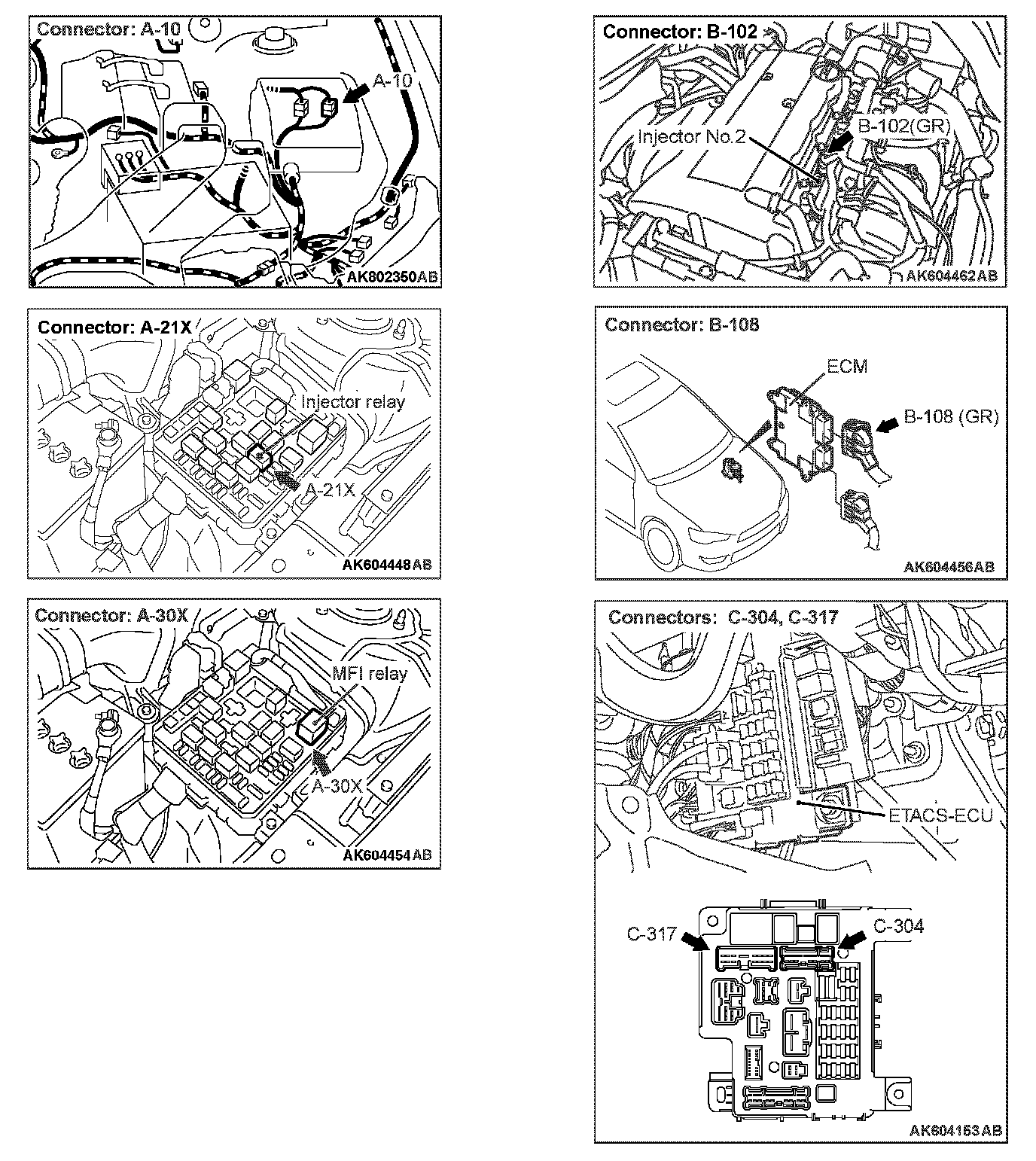 Connector: A-10

A-10

AK802350AB

Connector: A-21X

Injector relay

A-21X

AK604448AB

Connector: A-30X

MFI relay

A-30X

AK604454AB

Connector: B-102

Injector No.2

B-102(GR)

AK604462AB

Connector: B-108

ECM

B-108 (GR)

AK604456AB

Connectors: C-304, C-317

ETACS-ECU

C-317

C-304

AK604153AB