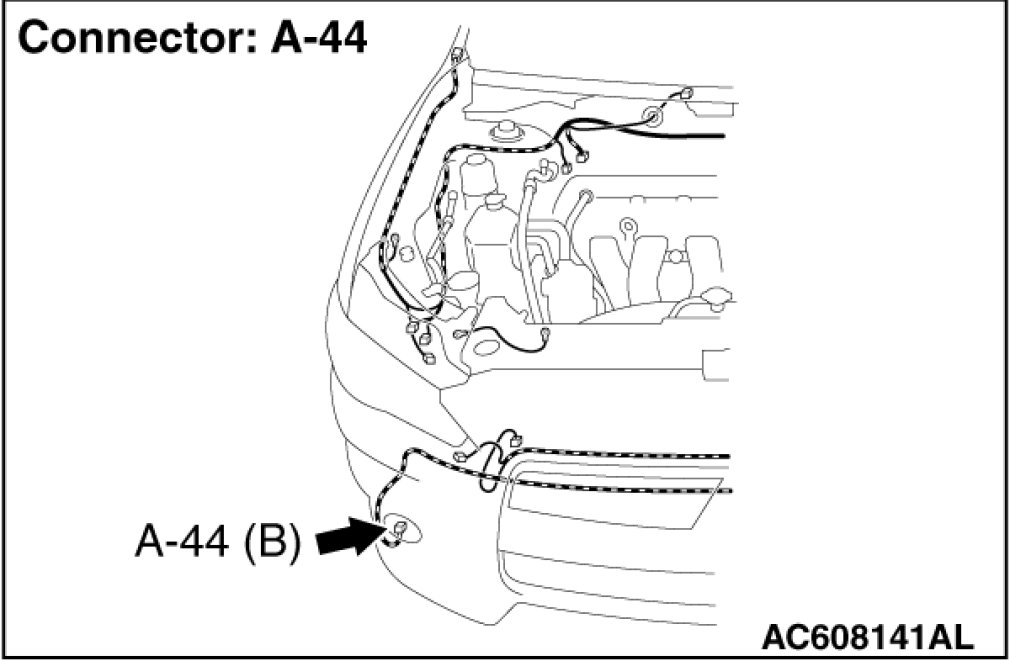 Connector: A-44

A-44 (B)

AC608141AL