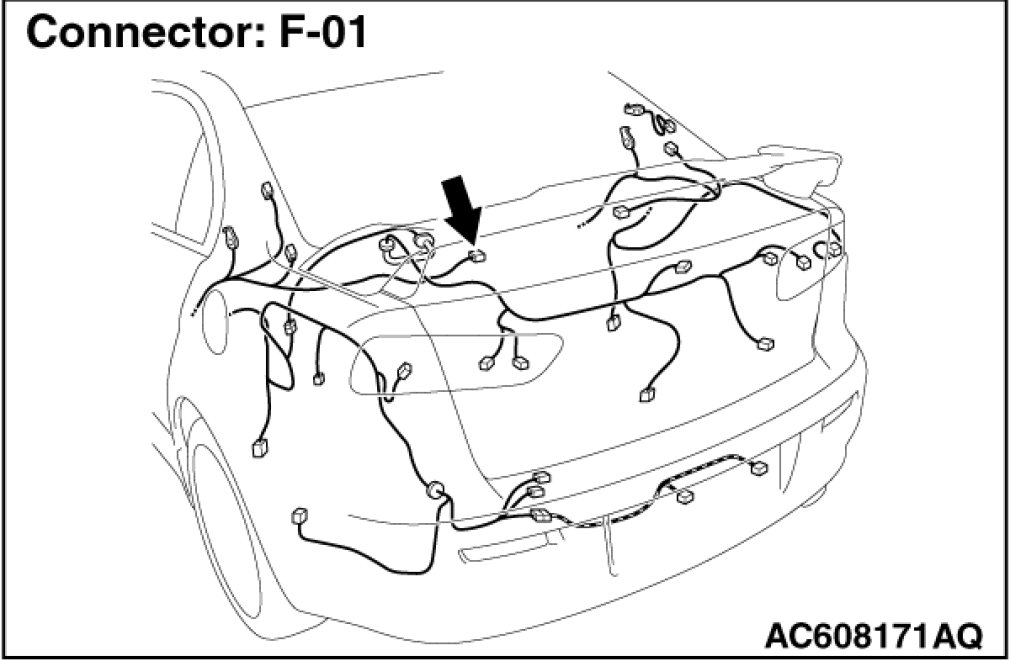 Connector: F-01

AC608171AQ