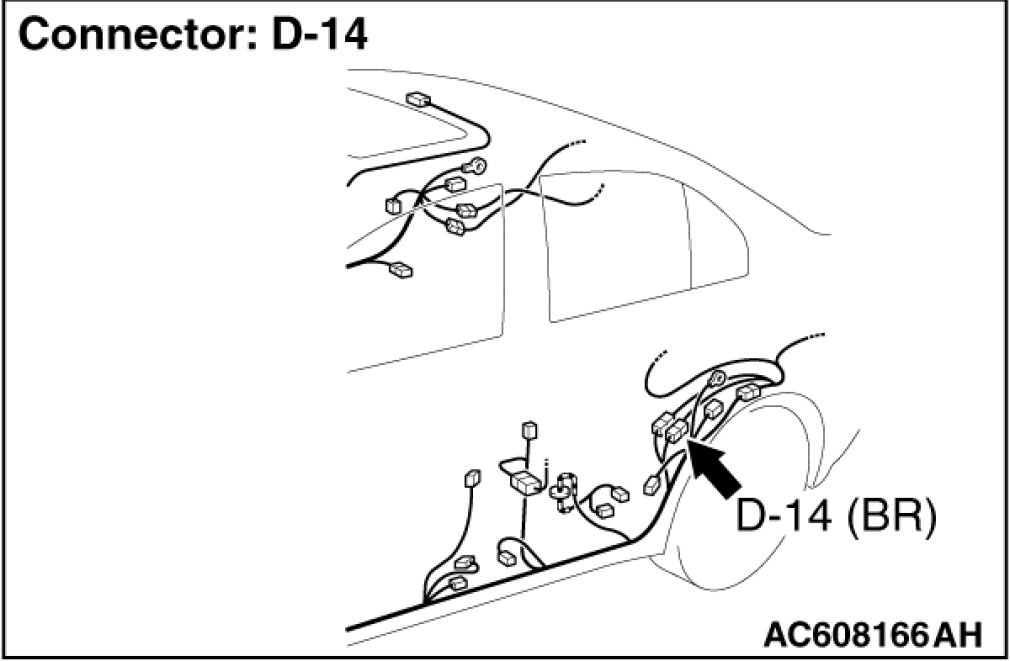 Connector: D-14

D-14 (BR)

AC608166AH