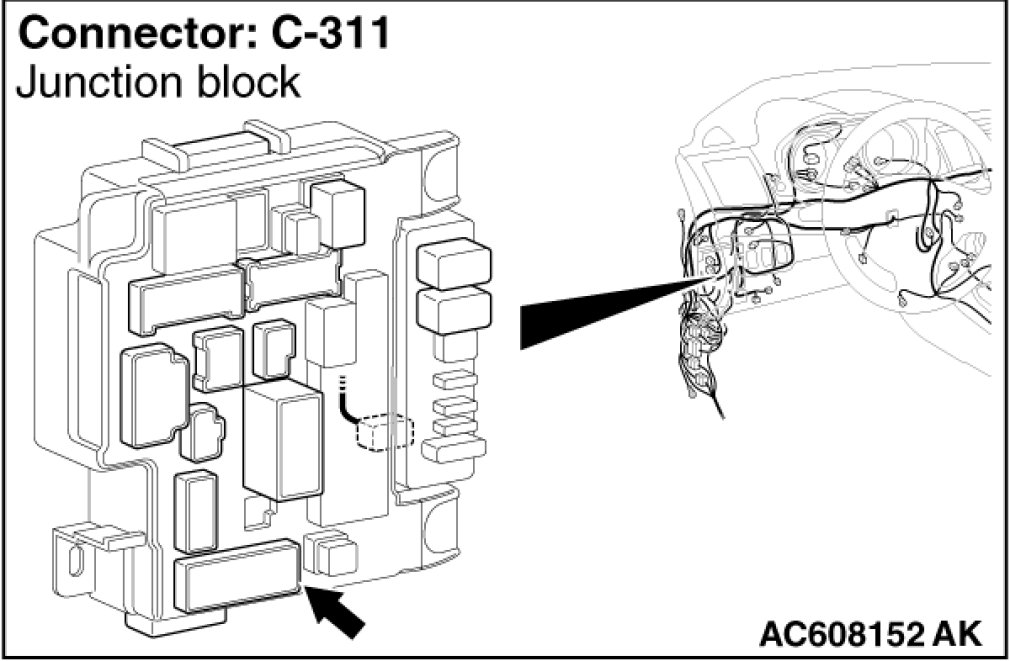 Connector: C-311
Junction block

AC608152 AK