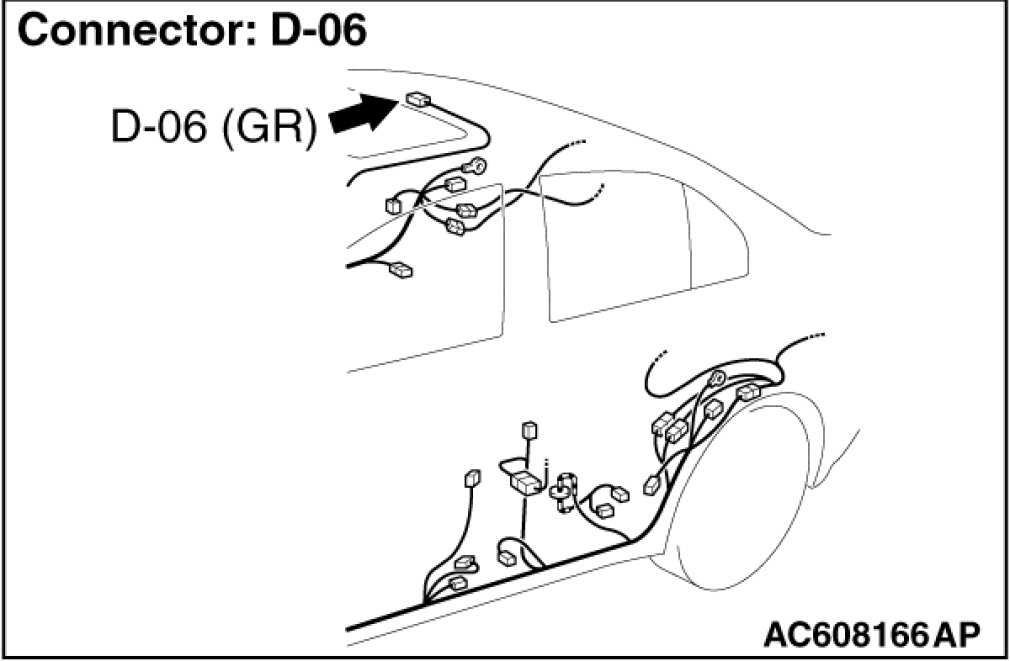 Connector: D-06

D-06 (GR)

AC608166AP