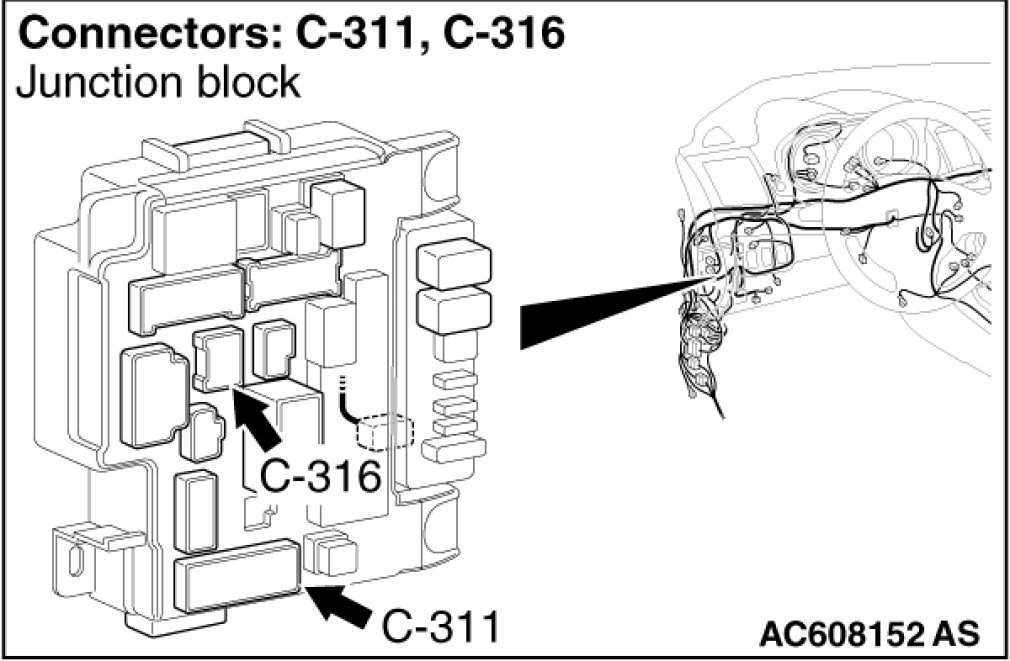 Connectors: C-311, C-316
Junction block

C-316

C-311

AC608152 AS