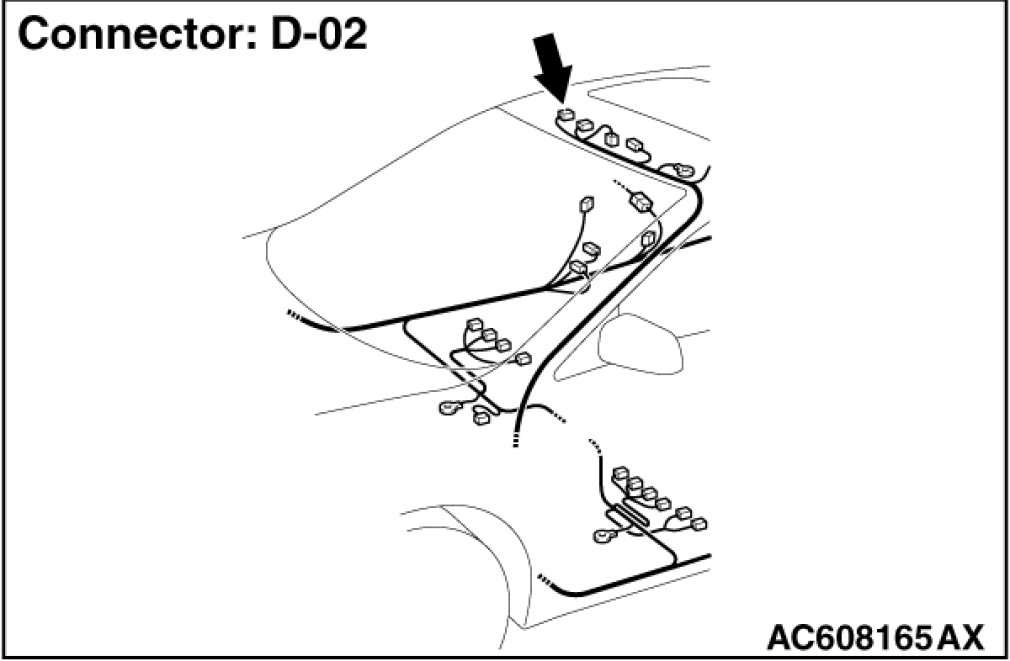 Connector: D-02

AC608165AX