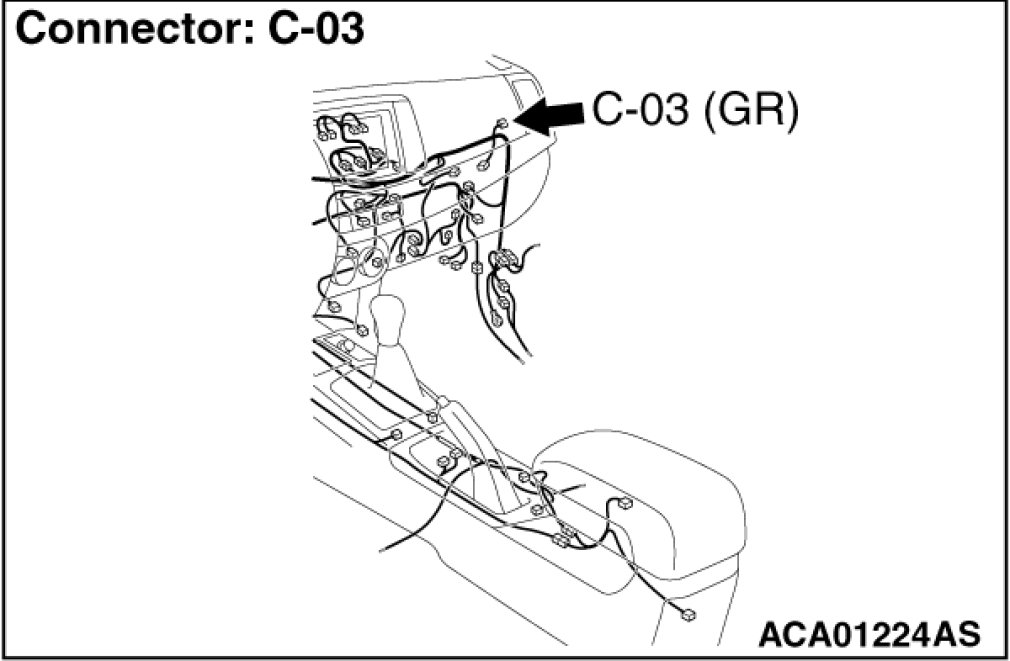 Connector: C-03

C-03 (GR)

ACA01224AS