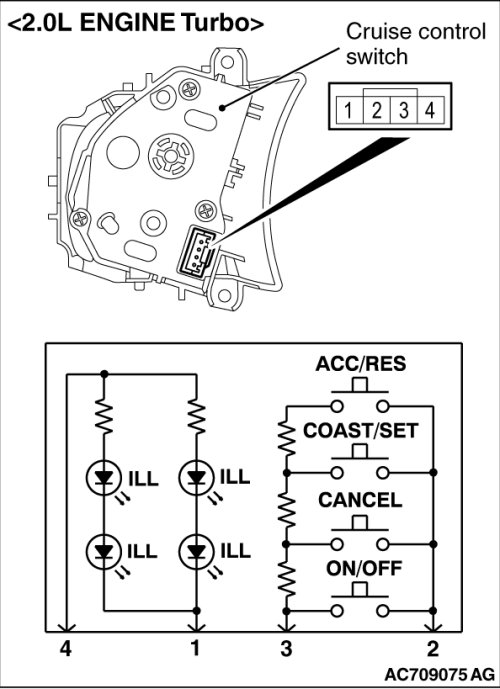 <2.0L ENGINE Turbo>

Cruise control switch

1 2 3 4

ACC/RES

COAST/SET

CANCEL

ON/OFF

ILL

ILL

ILL

ILL

4

1

3

2

AC709075 AG