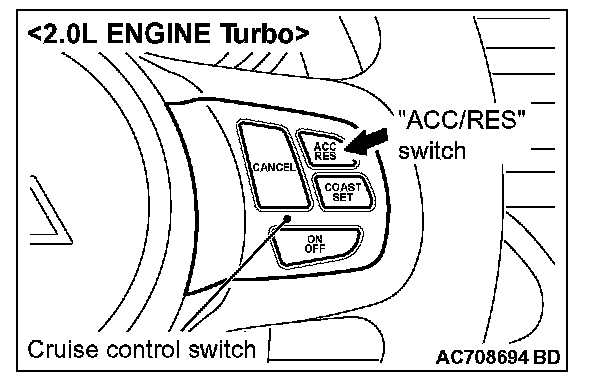 <2.0L ENGINE Turbo>

"ACC/RES" switch

CANCEL

ACC RES

COAST SET

ON OFF

Cruise control switch

AC708694 BD