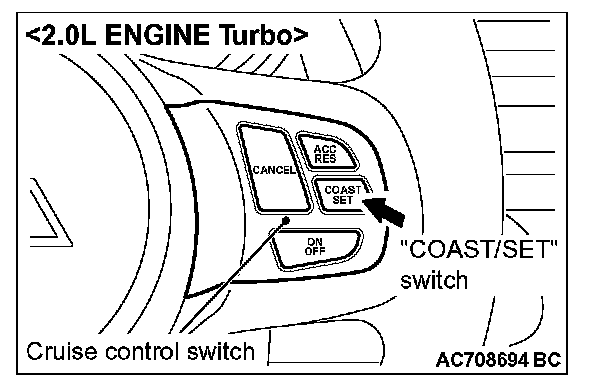 <2.0L ENGINE Turbo>

CANCEL

ACC RES

COAST SET

ON OFF

"COAST/SET" switch

Cruise control switch

AC708694 BC