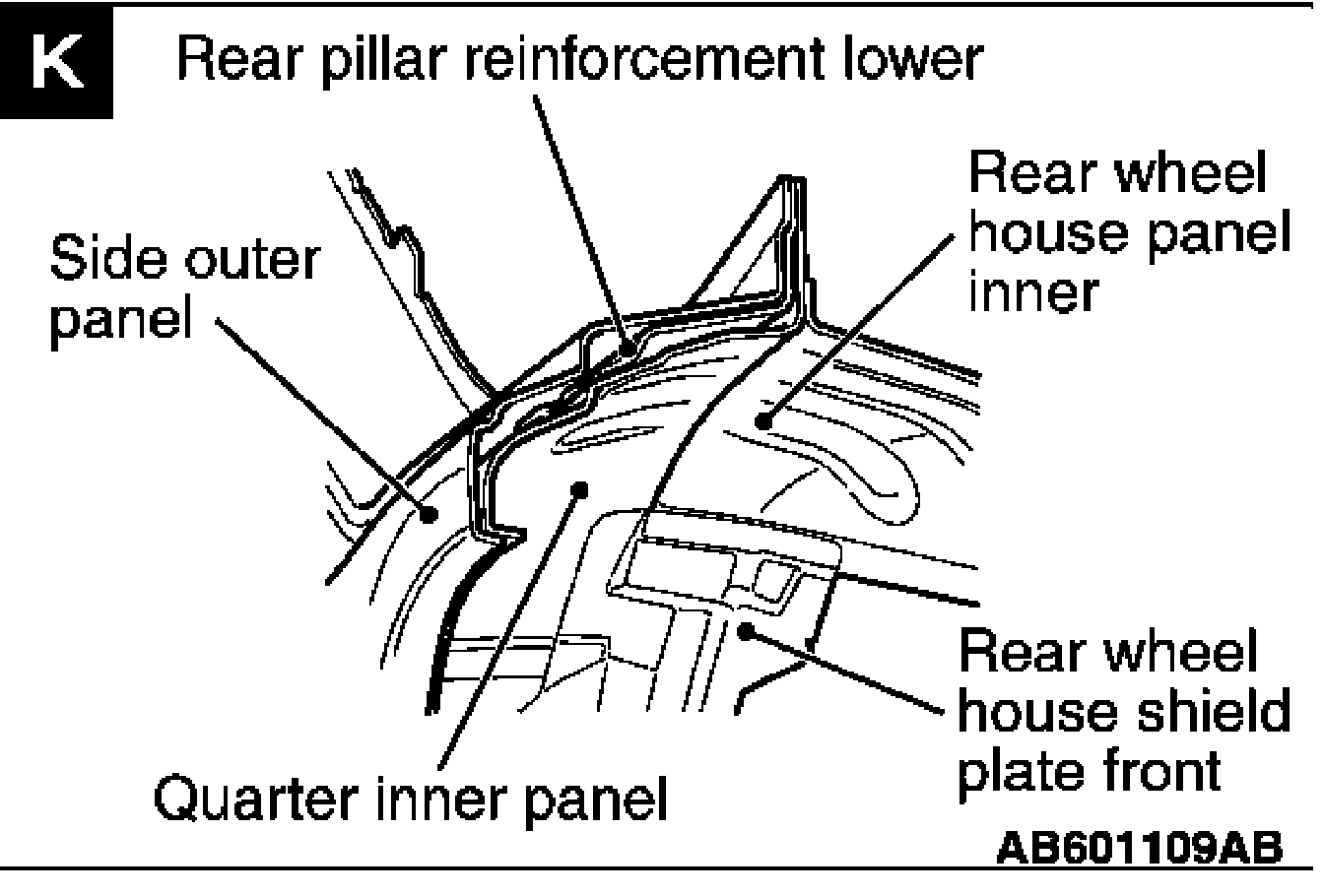 K

Rear pillar reinforcement lower

Side outer panel

Rear wheel house panel inner

Rear wheel house shield plate front

Quarter inner panel

AB601109AB