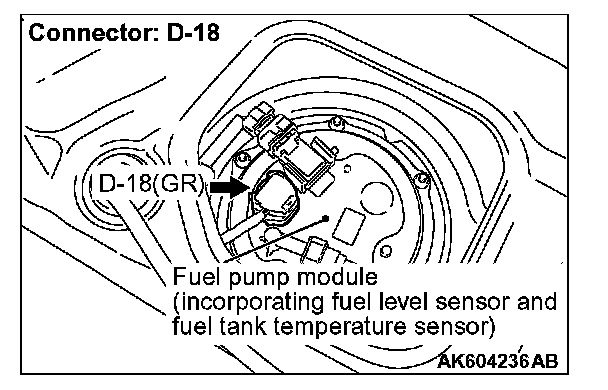 Connector: D-18

D-18(GR)

Fuel pump module
(incorporating fuel level sensor and fuel tank temperature sensor)

AK604236AB