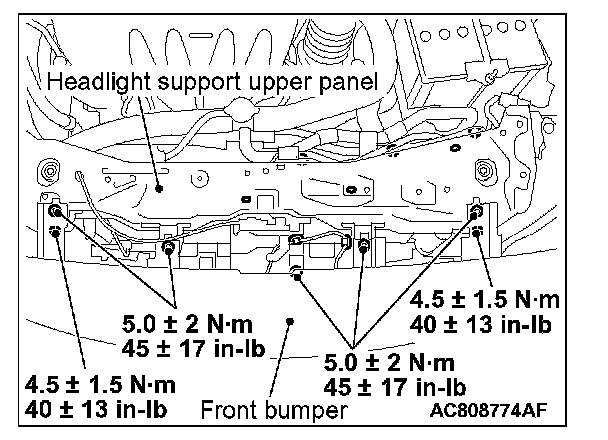 Headlight support upper panel

4.5 ± 1.5 N·m
40 ± 13 in-lb

5.0 ± 2 N·m
45 ± 17 in-lb

5.0 ± 2 N·m
45 ± 17 in-lb

4.5 ± 1.5 N·m
40 ± 13 in-lb

Front bumper

AC808774AF