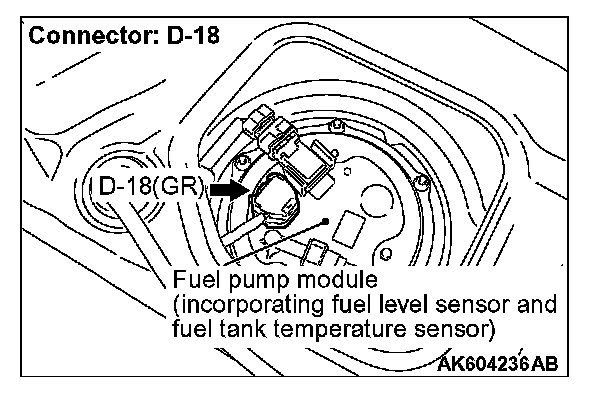 Connector: D-18

D-18(GR)

Fuel pump module
(incorporating fuel level sensor and fuel tank temperature sensor)

AK604236AB