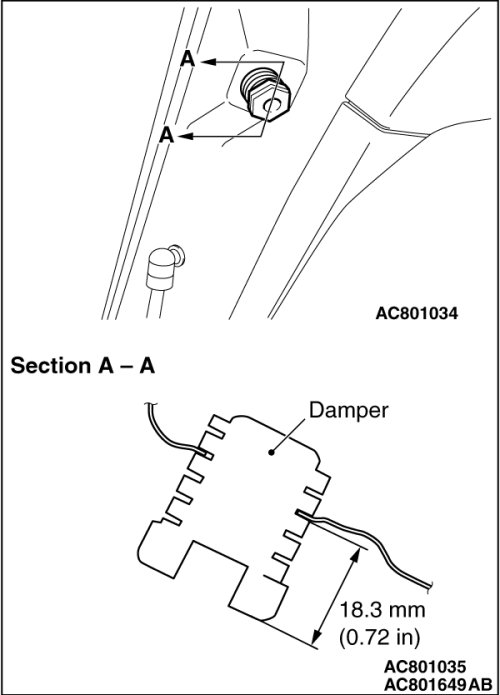 A

A

AC801034

Section A – A

Damper

18.3 mm
(0.72 in)

AC801035
AC801649AB