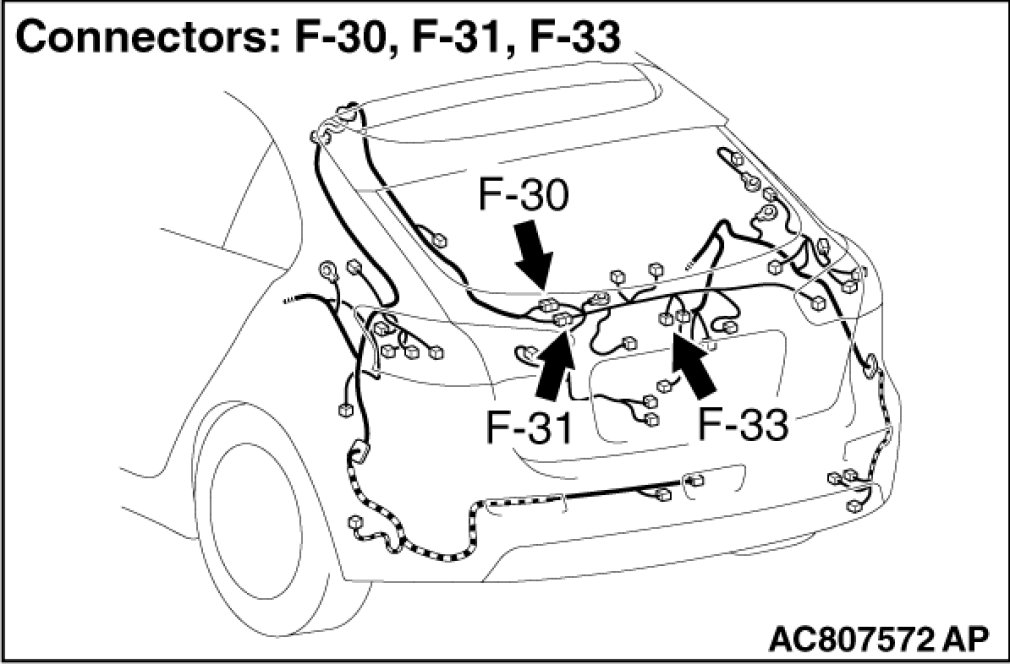 Connectors: F-30, F-31, F-33

F-30

F-31

F-33

AC807572 AP