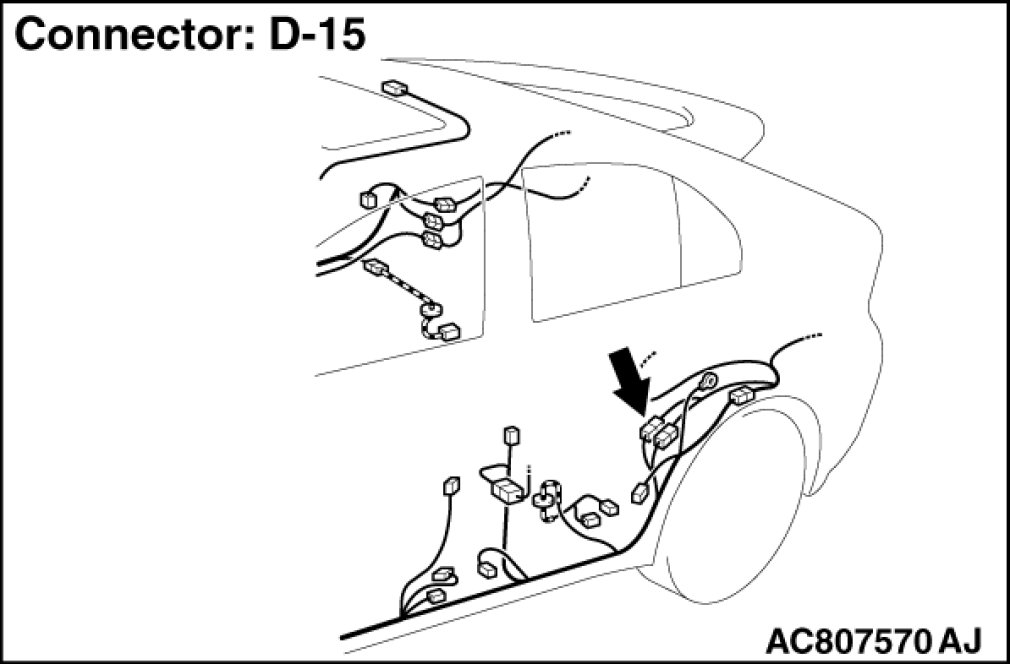 Connector: D-15

AC807570 AJ